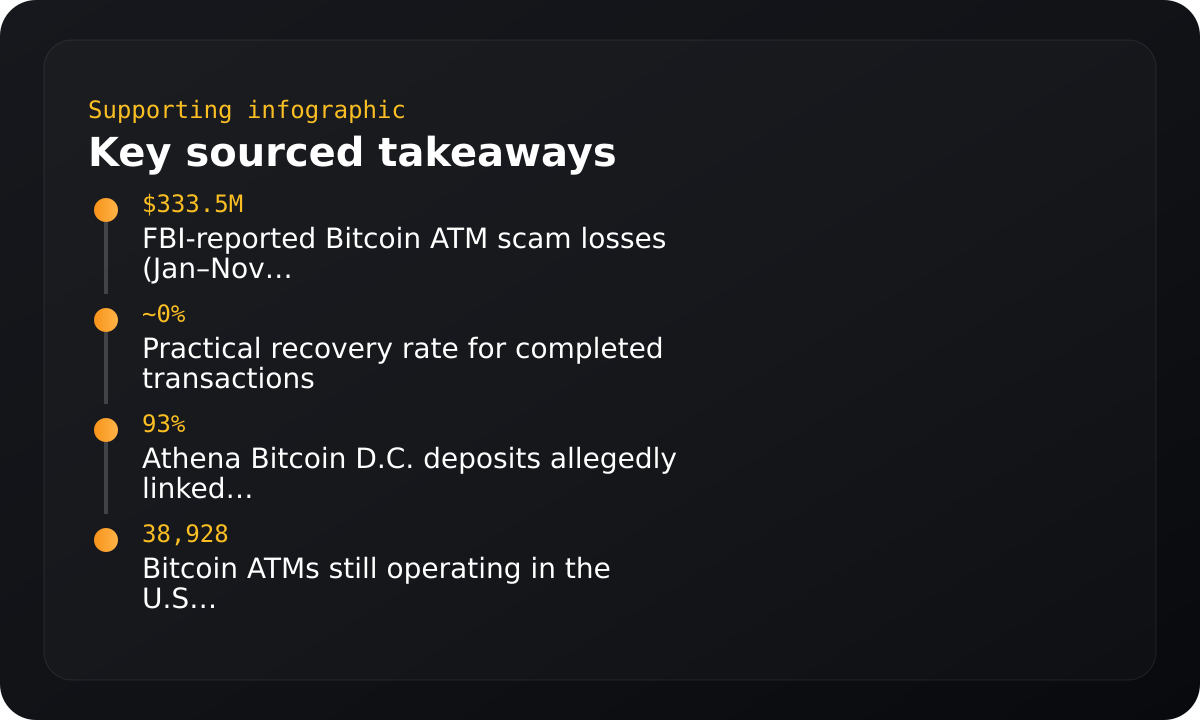 Supporting infographic

Key sourced takeaways

\$333.5M

FBI-reported Bitcoin ATM scam losses (Jan–Nov…

~0%

Practical recovery rate for completed transactions

93%

Athena Bitcoin D.C. deposits allegedly linked…

38,928

Bitcoin ATMs still operating in the U.S…